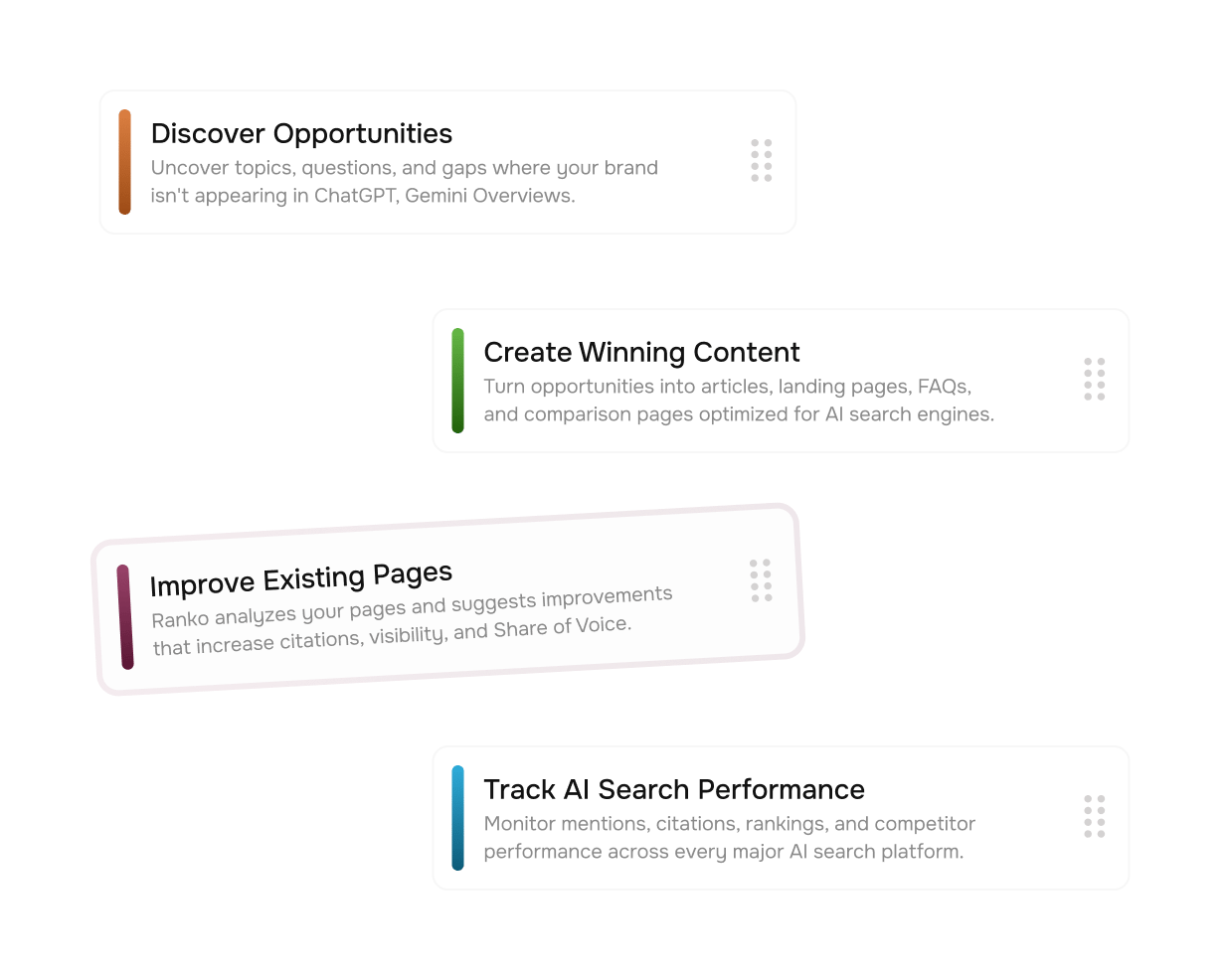 Discover Opportunities
Uncover topics, questions, and gaps where your brand isn't appearing in ChatGPT, Gemini Overviews.

Create Winning Content
Turn opportunities into articles, landing pages, FAQs, and comparison pages optimized for AI search engines.

Improve Existing Pages
Ranko analyzes your pages and suggests improvements that increase citations, visibility, and Share of Voice.

Track AI Search Performance
Monitor mentions, citations, rankings, and competitor performance across every major AI search platform.